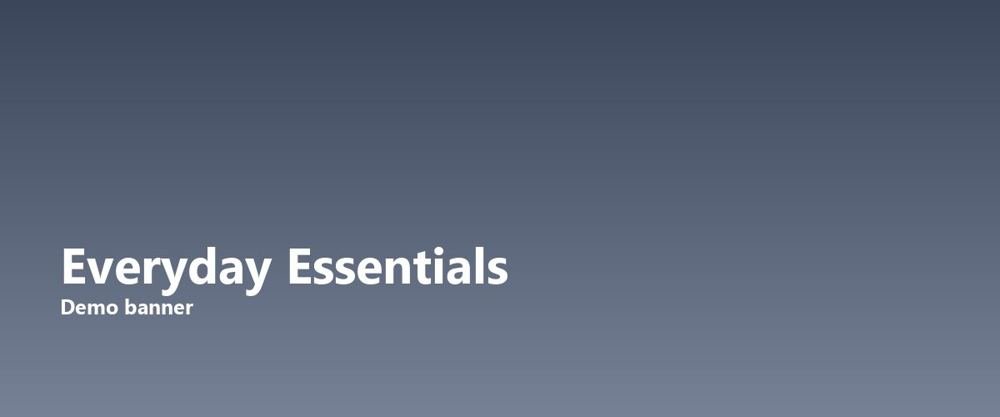 Everyday Essentials
Demo banner